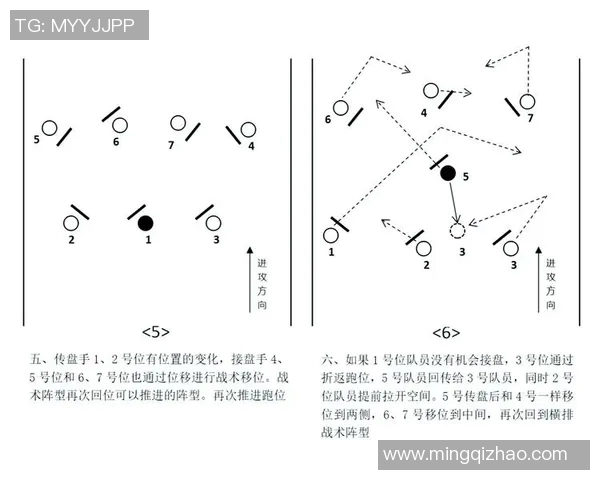 TG: MYYJJPP

5
6
7
4
2
1
3
进攻方向

<5>

五、传盘手 1、2 号位有位置的变化，接盘手 4、5 号位和 6、7 号位也通过位移进行战术移位。战术阵型再次回位可以推进的阵型。再次推进跑位

6
4
7
5
1
2
3
3
进攻方向

<6>

六、如果 1 号位队员没有机会接盘，3 号位通过折返跑位，5 号队员回传给 3 号队员，同时 2 号位队员提前拉开空间。5 号传盘后和 4 号一样移位到两侧，6、7 号移位到中间，再次回到横排战术阵型

www.mingqizhao.com